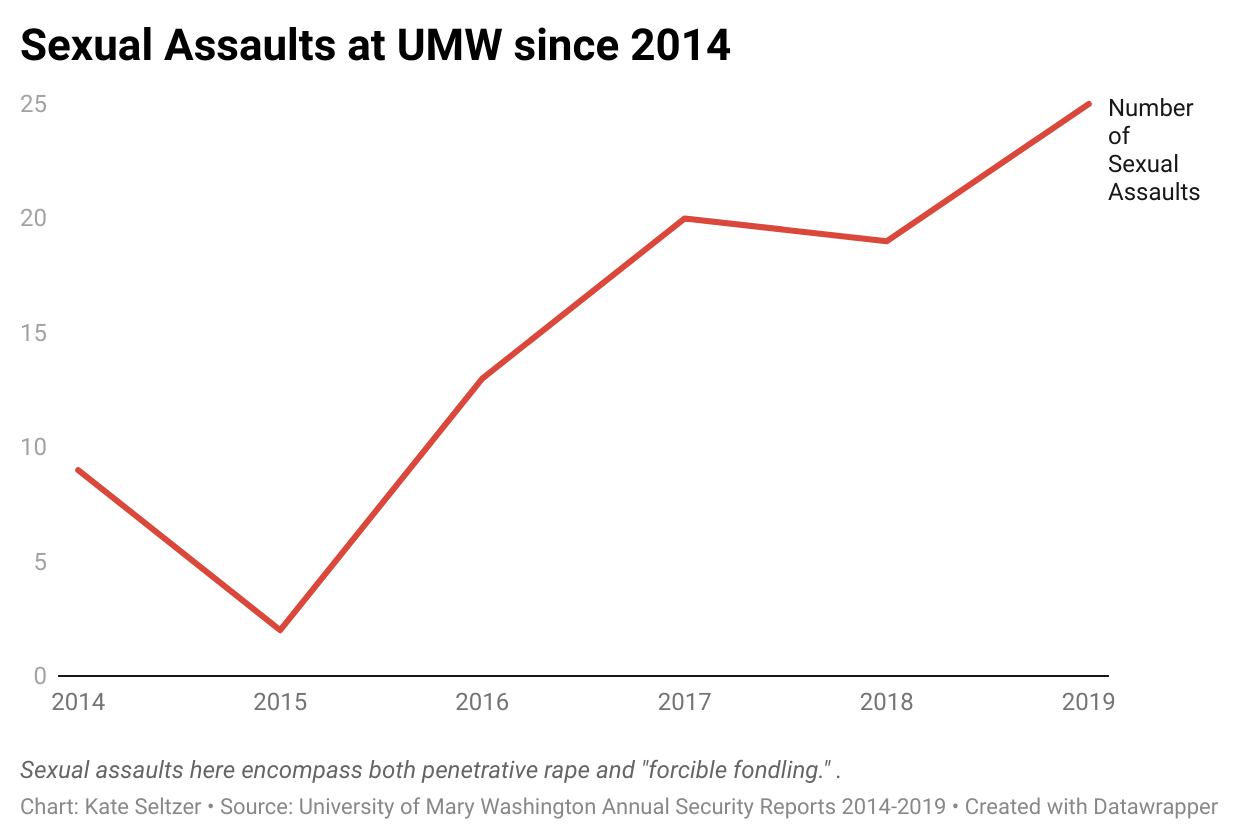 Sexual Assaults at UMW since 2014

25
20
15
10
5
0

Number of Sexual Assaults

2014
2015
2016
2017
2018
2019

Sexual assaults here encompass both penetrative rape and "forcible fondling." .

Chart: Kate Seltzer • Source: University of Mary Washington Annual Security Reports 2014-2019 • Created with Datawrapper