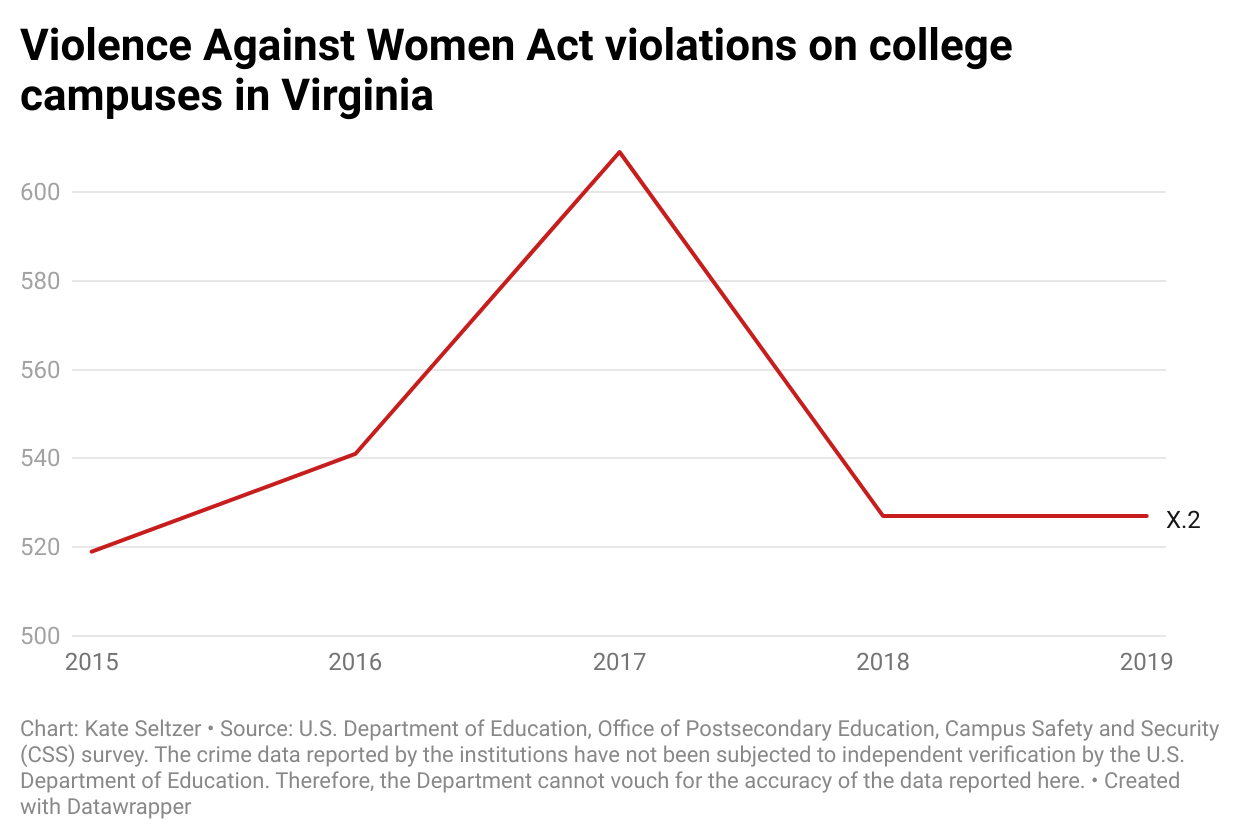 Violence Against Women Act violations on college campuses in Virginia

600
580
560
540
520
500

X.2

2015
2016
2017
2018
2019

Chart: Kate Seltzer • Source: U.S. Department of Education, Office of Postsecondary Education, Campus Safety and Security (CSS) survey. The crime data reported by the institutions have not been subjected to independent verification by the U.S. Department of Education. Therefore, the Department cannot vouch for the accuracy of the data reported here. • Created with Datawrapper